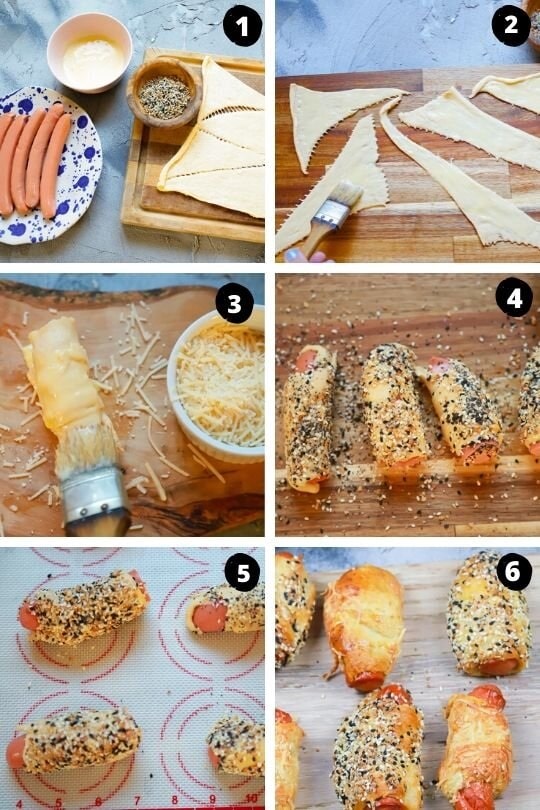 1
2
3
4
5
6
4 5 6 7 8 9 10